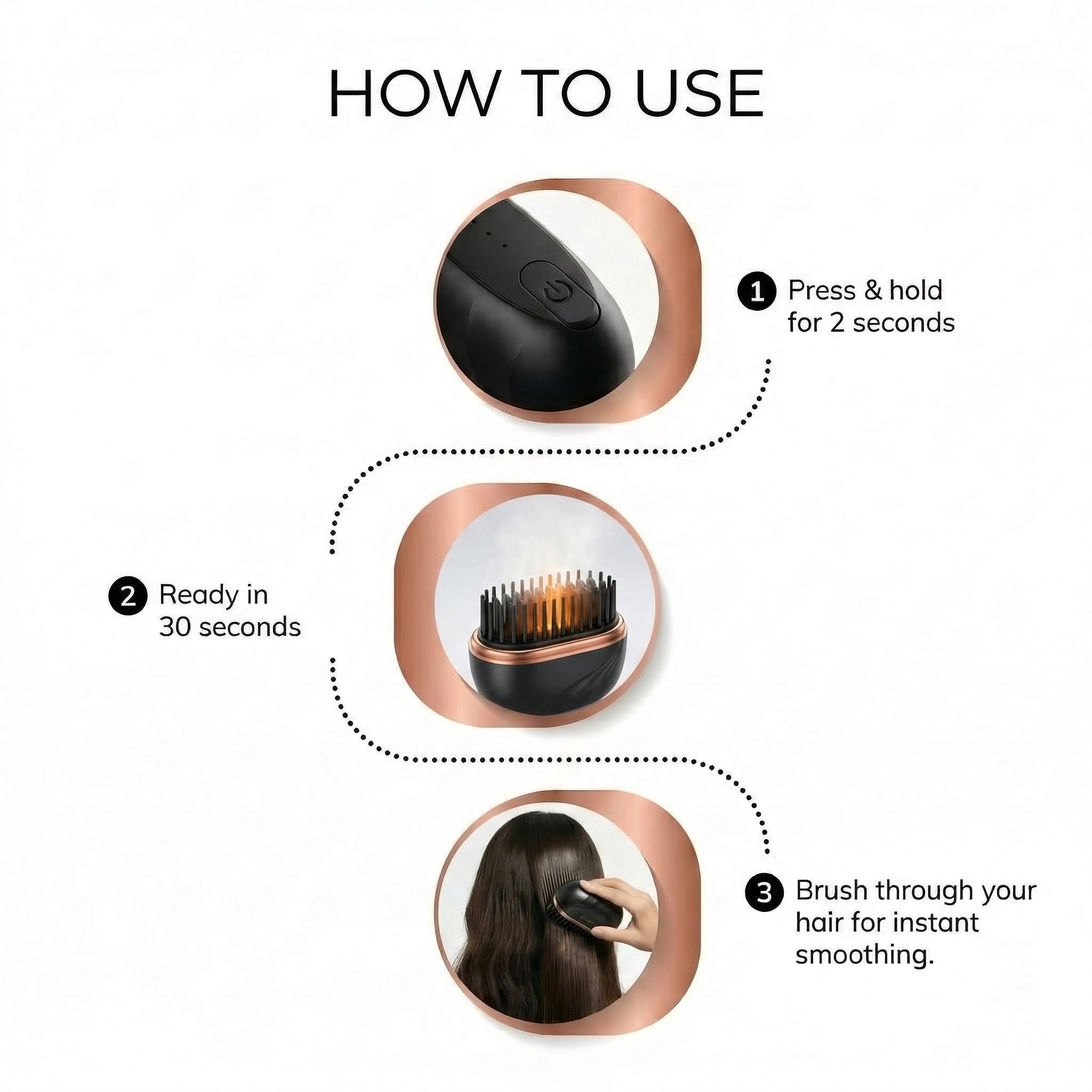 HOW TO USE

1 Press & hold for 2 seconds

2 Ready in 30 seconds

3 Brush through your hair for instant smoothing.